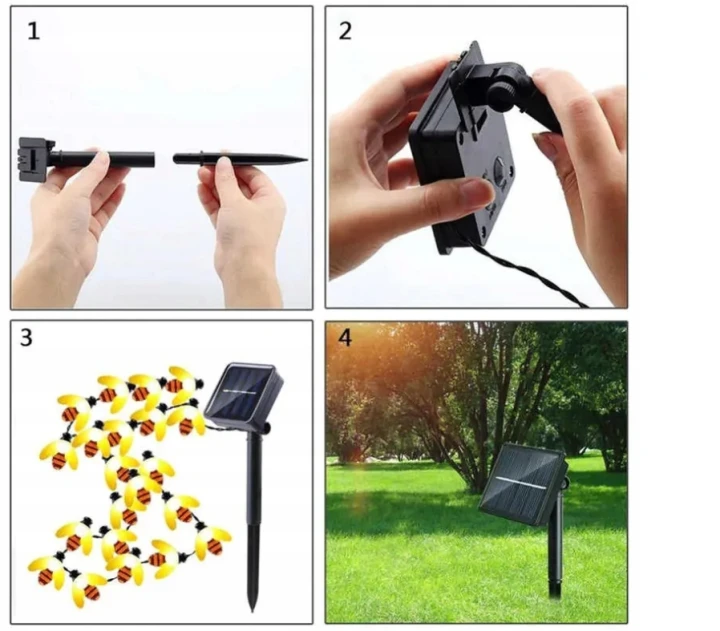 1

2

3

4